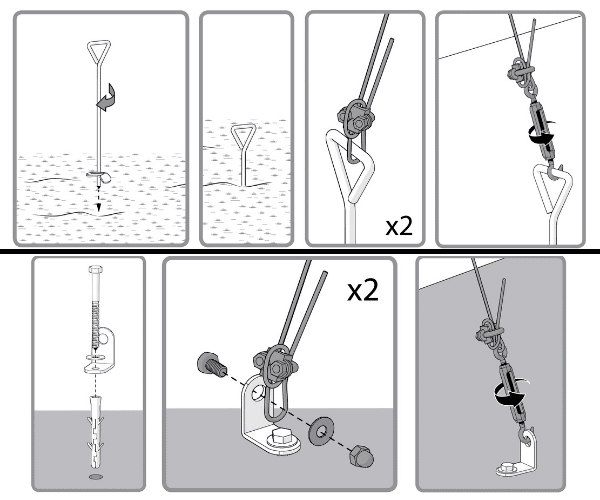 x2

x2